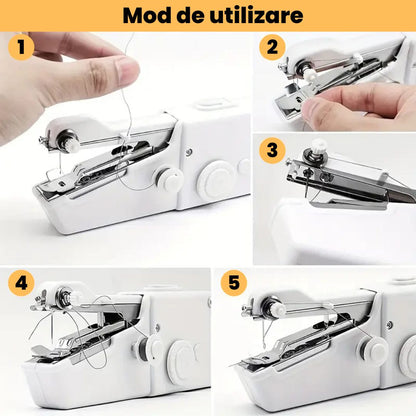 Mod de utilizare

1

2

3

4

5