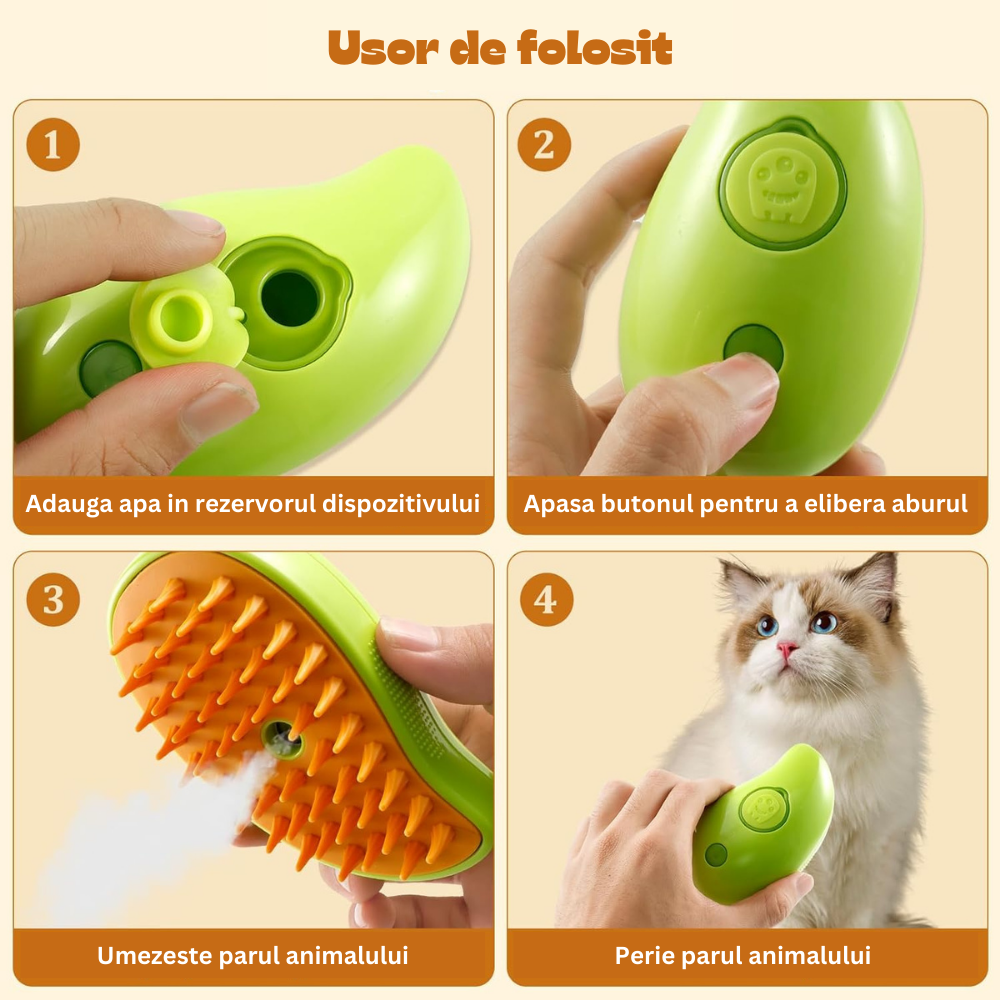 Usor de folosit

1
Adauga apa in rezervorul dispozitivului

2
Apasa butonul pentru a elibera aburul

3
Umezeste parul animalului

4
Perie parul animalului